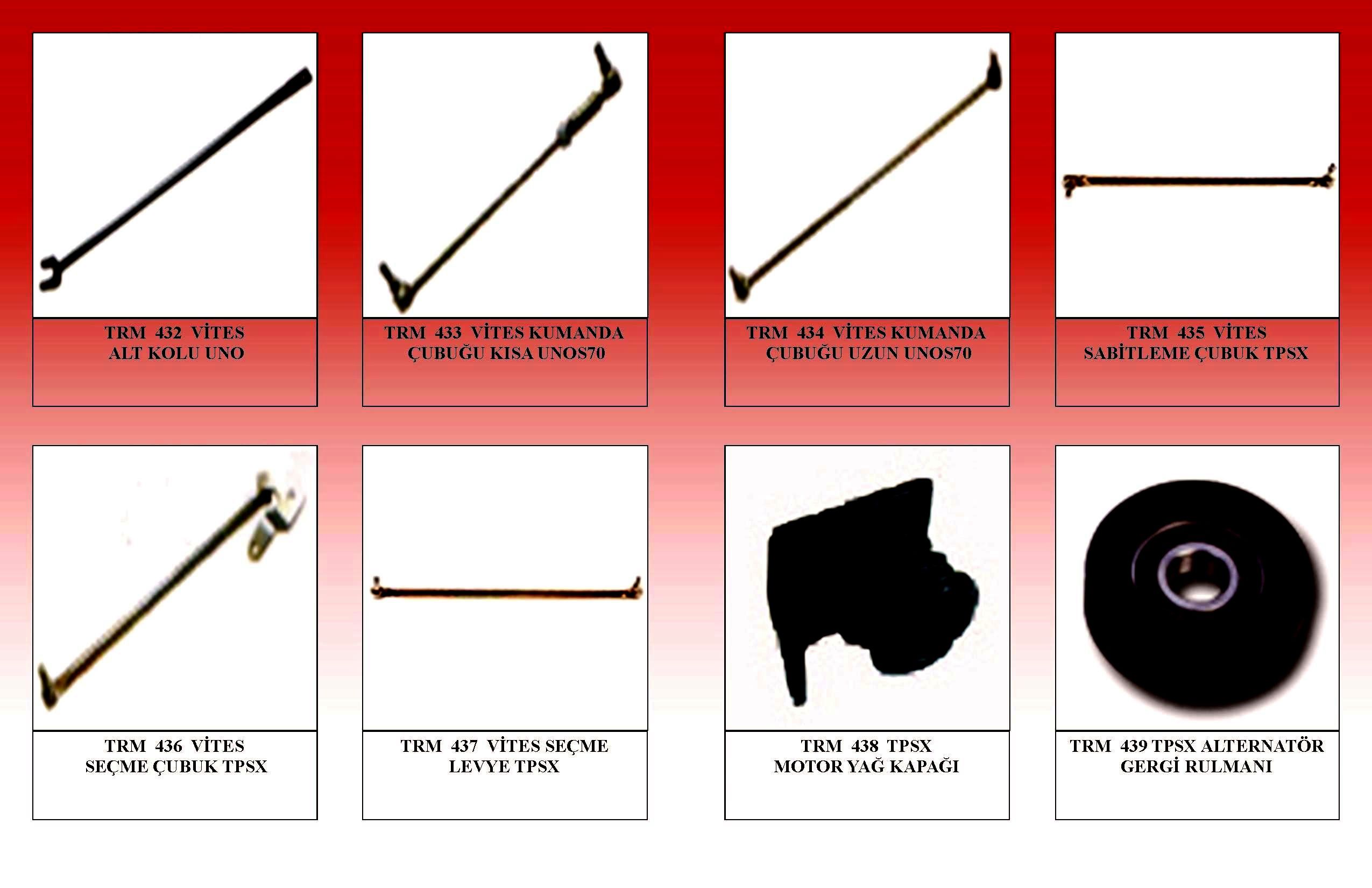 TRM 432 VİTES ALT KOLU UNO

TRM 433 VİTES KUMANDA ÇUBUĞU KISA UNOS70

TRM 434 VİTES KUMANDA ÇUBUĞU UZUN UNOS70

TRM 435 VİTES SABİTLEME ÇUBUK TPSX

TRM 436 VİTES SEÇME ÇUBUK TPSX

TRM 437 VİTES SEÇME LEVYE TPSX

TRM 438 TPSX MOTOR YAĞ KAPAĞI

TRM 439 TPSX ALTERNATÖR GERGİ RULMANI