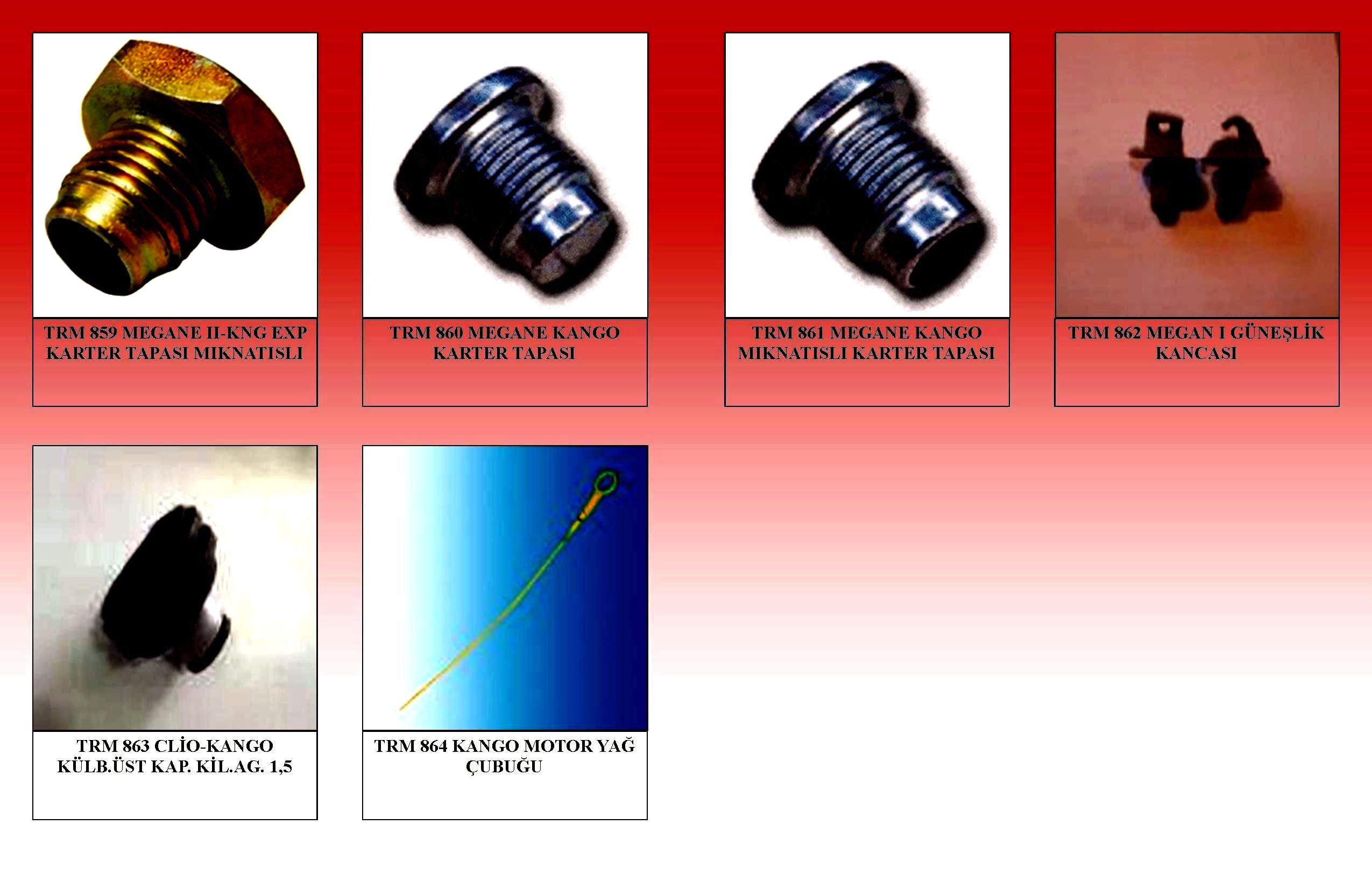 TRM 859 MEGANE II-KNG EXP KARTER TAPASI MIKNATISLI

TRM 860 MEGANE KANGO KARTER TAPASI

TRM 861 MEGANE KANGO MIKNATISLI KARTER TAPASI

TRM 862 MEGAN I GÜNEŞLİK KANCASI

TRM 863 CLİO-KANGO KÜLB.ÜST KAP. KİL.AG. 1,5

TRM 864 KANGO MOTOR YAĞ ÇUBUĞU